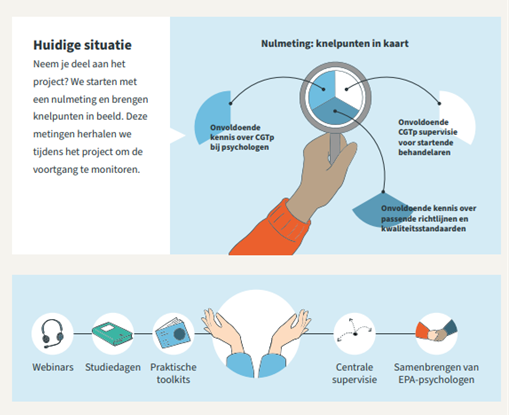 Huidige situatie

Neem je deel aan het project? We starten met een nulmeting en brengen knelpunten in beeld. Deze metingen herhalen we tijdens het project om de voortgang te monitoren.

Nulmeting: knelpunten in kaart

Onvoldoende kennis over CGTp bij psychologen

Onvoldoende CGTp supervisie voor startende behandelaren

Onvoldoende kennis over passende richtlijnen en kwaliteitsstandaarden

Webinars

Studiedagen

Praktische toolkits

Centrale supervisie

Samenbrengen van EPA-psychologen